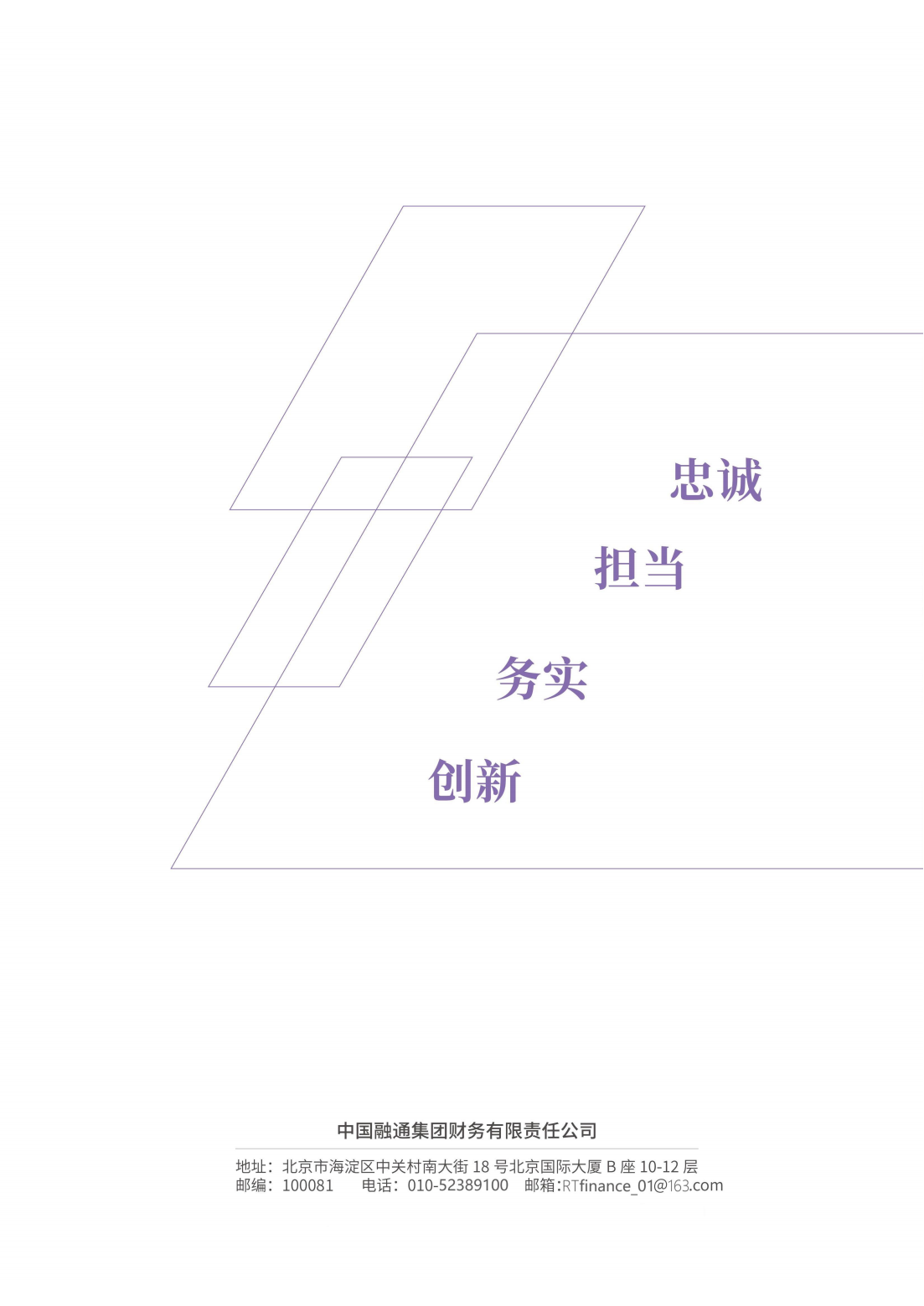 忠诚

担当

务实

创新

中国融通集团财务有限责任公司

地址：北京市海淀区中关村南大街18号北京国际大厦B座10-12层
邮编：100081  电话：010-52389100  邮箱:RTfinance_01@163.com